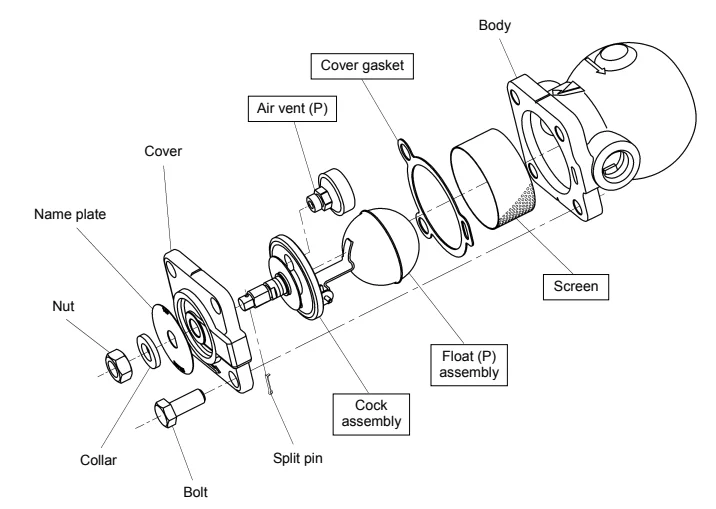 Body

Cover gasket

Air vent (P)

Cover

Name plate

Nut

Screen

Float (P) assembly

Cock assembly

Collar

Split pin

Bolt