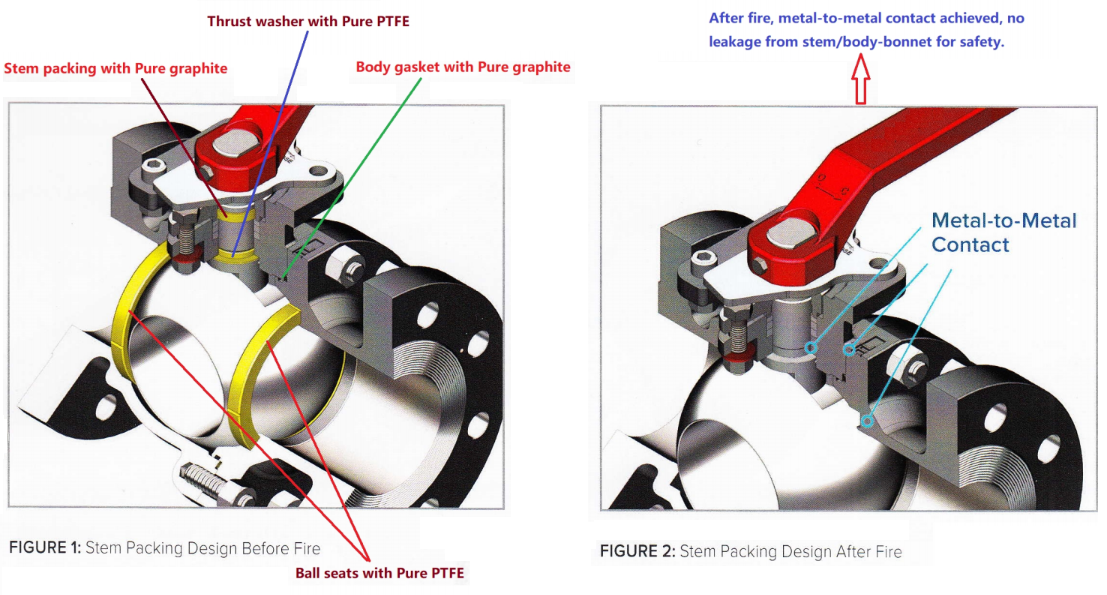 Thrust washer with Pure PTFE

Stem packing with Pure graphite

Body gasket with Pure graphite

FIGURE 1: Stem Packing Design Before Fire

Ball seats with Pure PTFE

After fire, metal-to-metal contact achieved, no leakage from stem/body-bonnet for safety.

Metal-to-Metal Contact

FIGURE 2: Stem Packing Design After Fire